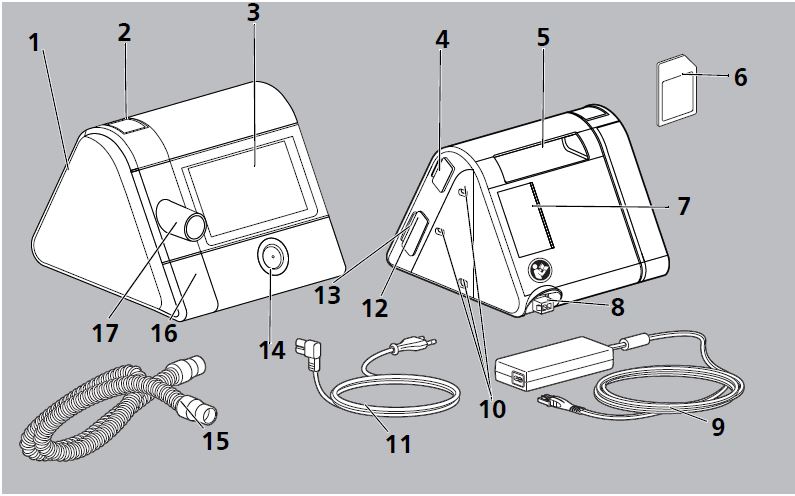 1
2
3
4
5
6
7
8
9
10
11
12
13
14
15
16
17